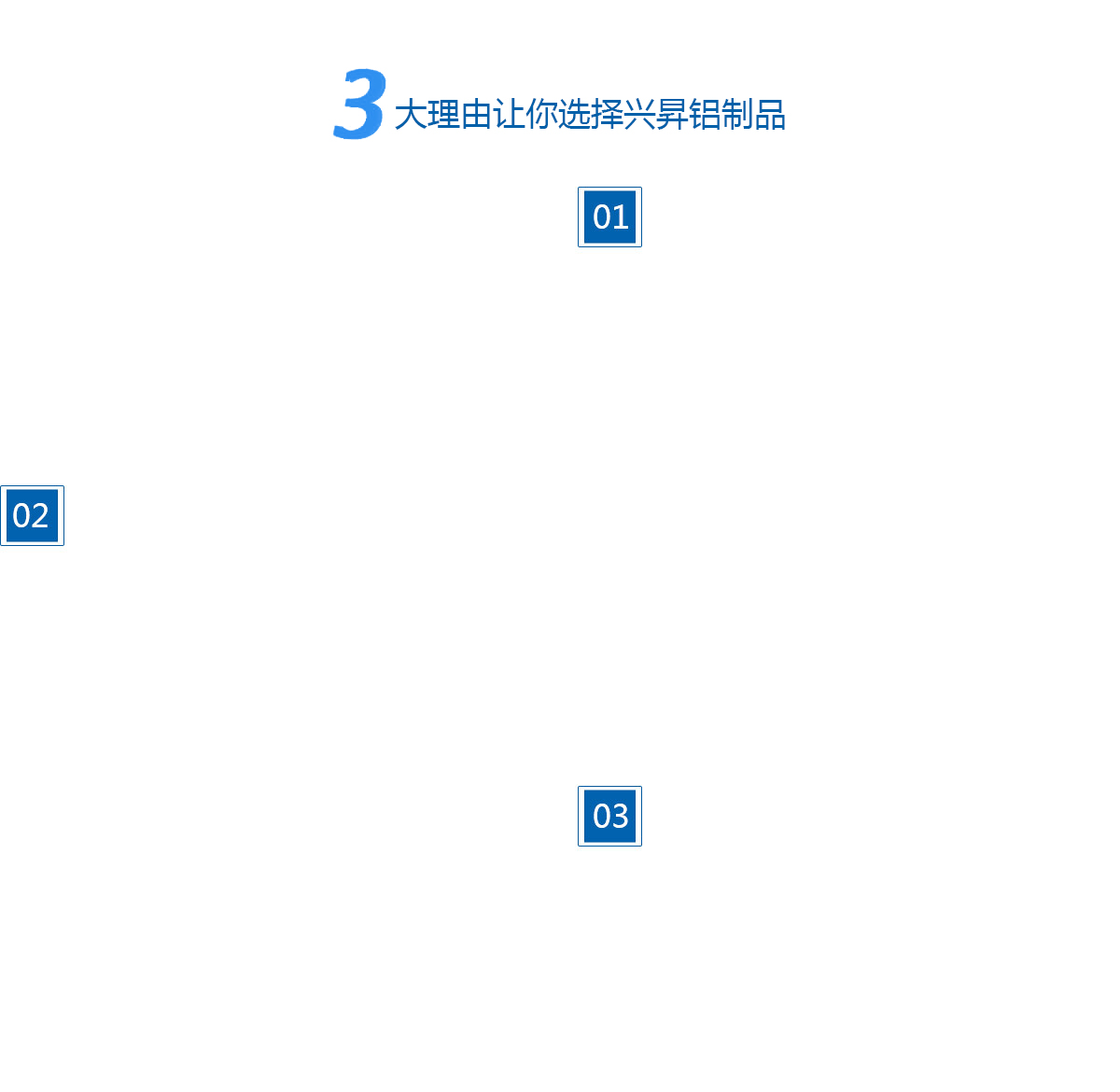 3大理由让你选择兴昇铝制品

01

02

03